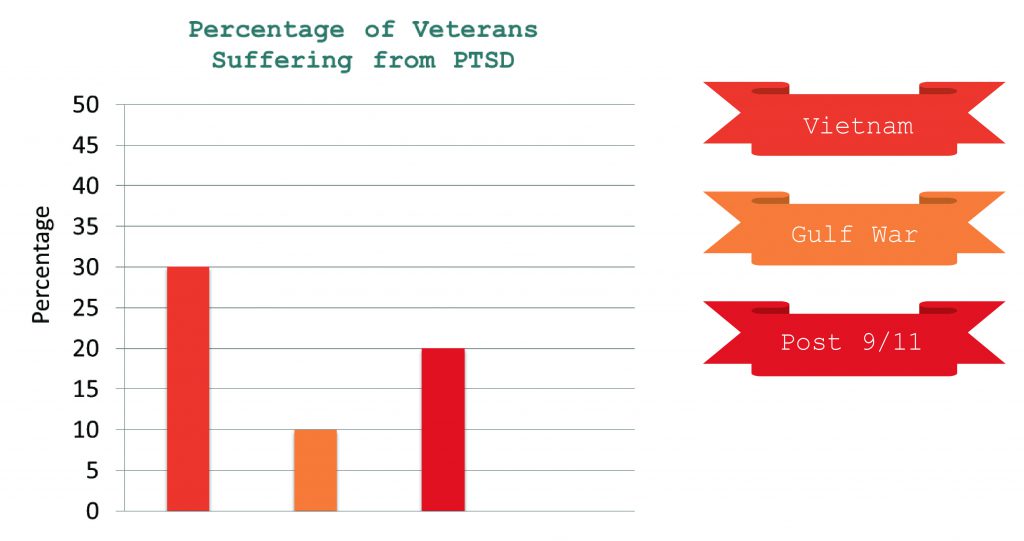 Percentage of Veterans Suffering from PTSD

Percentage

50
45
40
35
30
25
20
15
10
5
0

Vietnam

Gulf War

Post 9/11